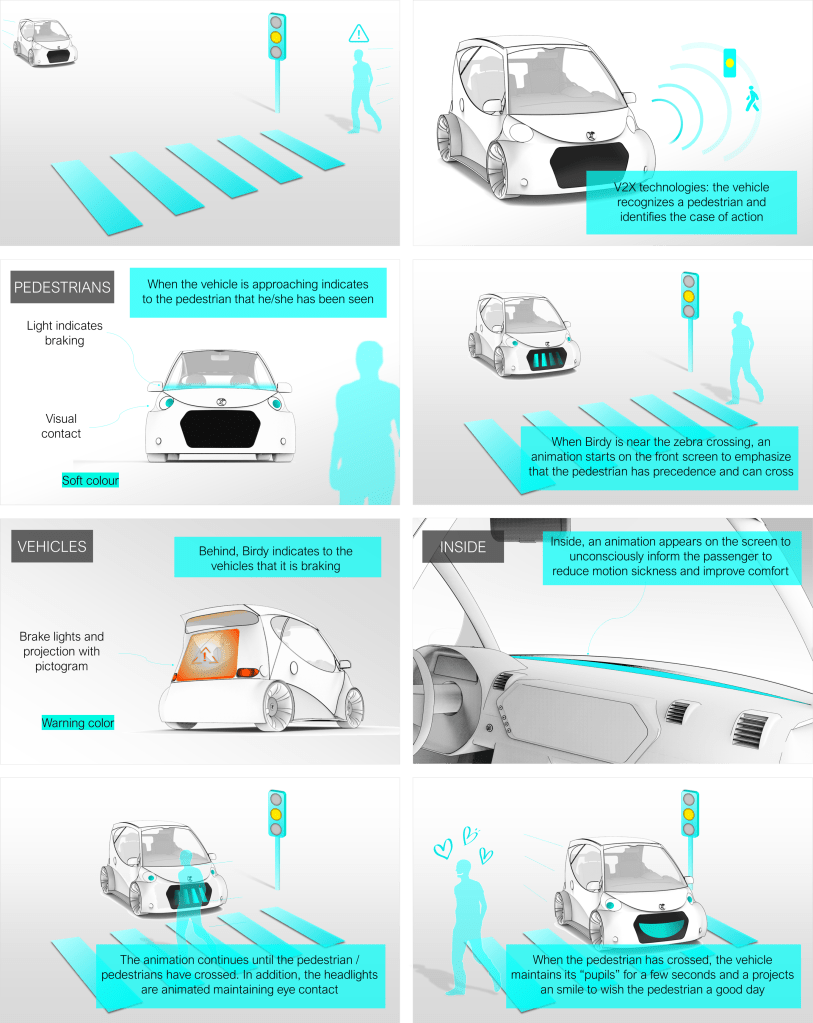 V2X technologies: the vehicle recognizes a pedestrian and identifies the case of action

PEDESTRIANS

When the vehicle is approaching indicates to the pedestrian that he/she has been seen

Light indicates braking

Visual contact

Soft colour

When Birdy is near the zebra crossing, an animation starts on the front screen to emphasize that the pedestrian has precedence and can cross

VEHICLES

Behind, Birdy indicates to the vehicles that it is braking

Brake lights and projection with pictogram

Warning color

INSIDE

Inside, an animation appears on the screen to unconsciously inform the passenger to reduce motion sickness and improve comfort

The animation continues until the pedestrian / pedestrians have crossed. In addition, the headlights are animated maintaining eye contact

When the pedestrian has crossed, the vehicle maintains its "pupils" for a few seconds and a projects an smile to wish the pedestrian a good day