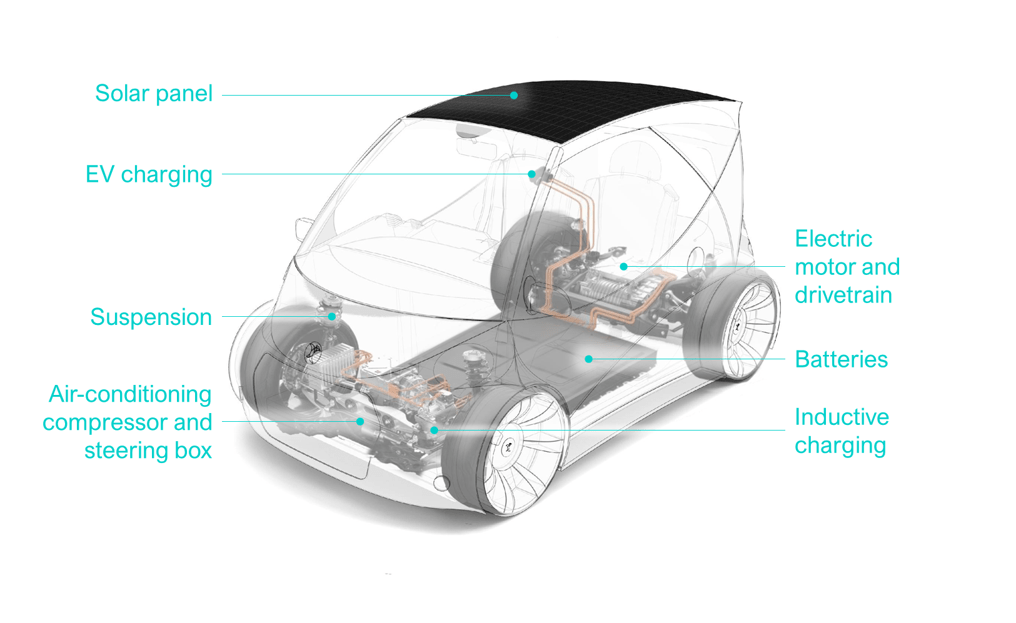 Solar panel

EV charging

Suspension

Air-conditioning compressor and steering box

Electric motor and drivetrain

Batteries

Inductive charging